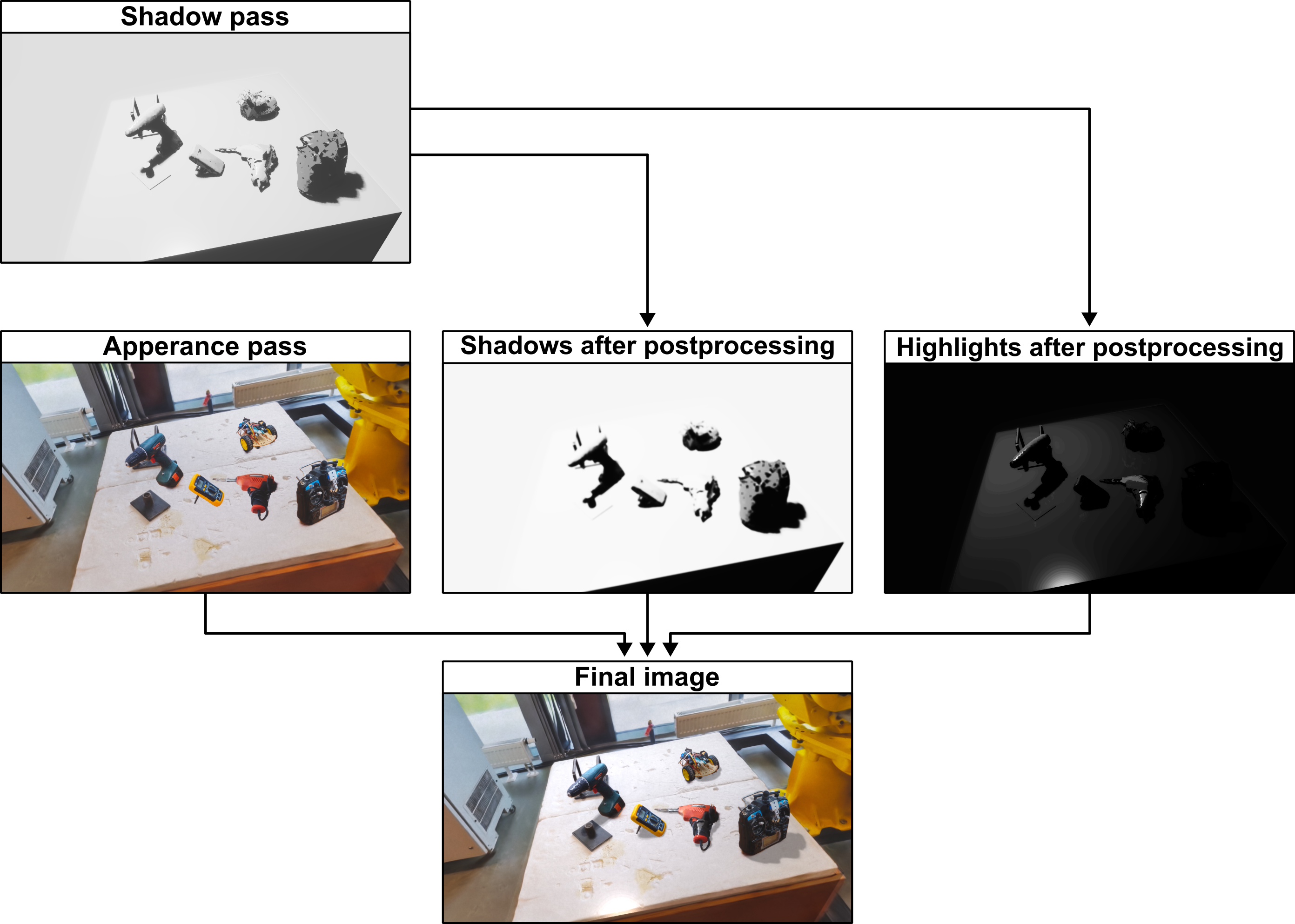 Shadow pass

Apperance pass

Shadows after postprocessing

Highlights after postprocessing

Final image